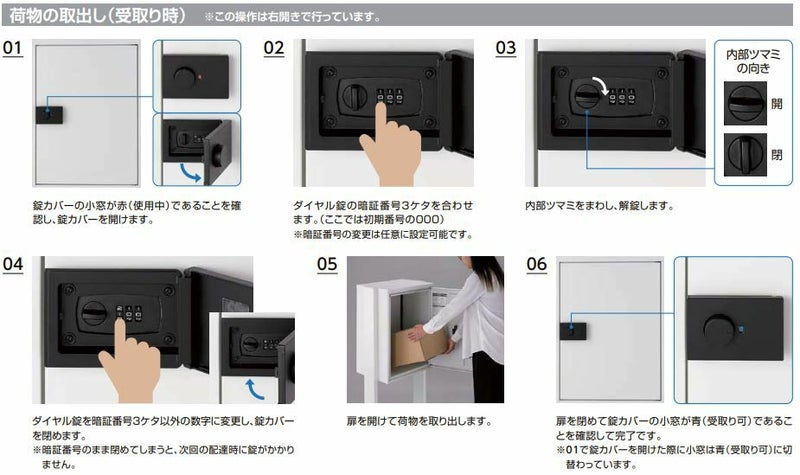 荷物の取出し(受取り時) ※この操作は右開きで行っています。

01

錠カバーの小窓が赤(使用中)であることを確認し、錠カバーを開けます。

02

ダイヤル錠の暗証番号3ケタを合わせます。(ここでは初期番号の000)
※暗証番号の変更は任意に設定可能です。

03

内部ツマミの向き
開
閉

内部ツマミをまわし、解錠します。

04

ダイヤル錠を暗証番号3ケタ以外の数字に変更し、錠カバーを閉めます。
※暗証番号のまま閉めてしまうと、次回の配達時に錠がかかりません。

05

扉を開けて荷物を取り出します。

06

扉を閉めて錠カバーの小窓が青(受取り可)であることを確認して完了です。
※01で錠カバーを開けた際に小窓は青(受取り可)に切替わっています。